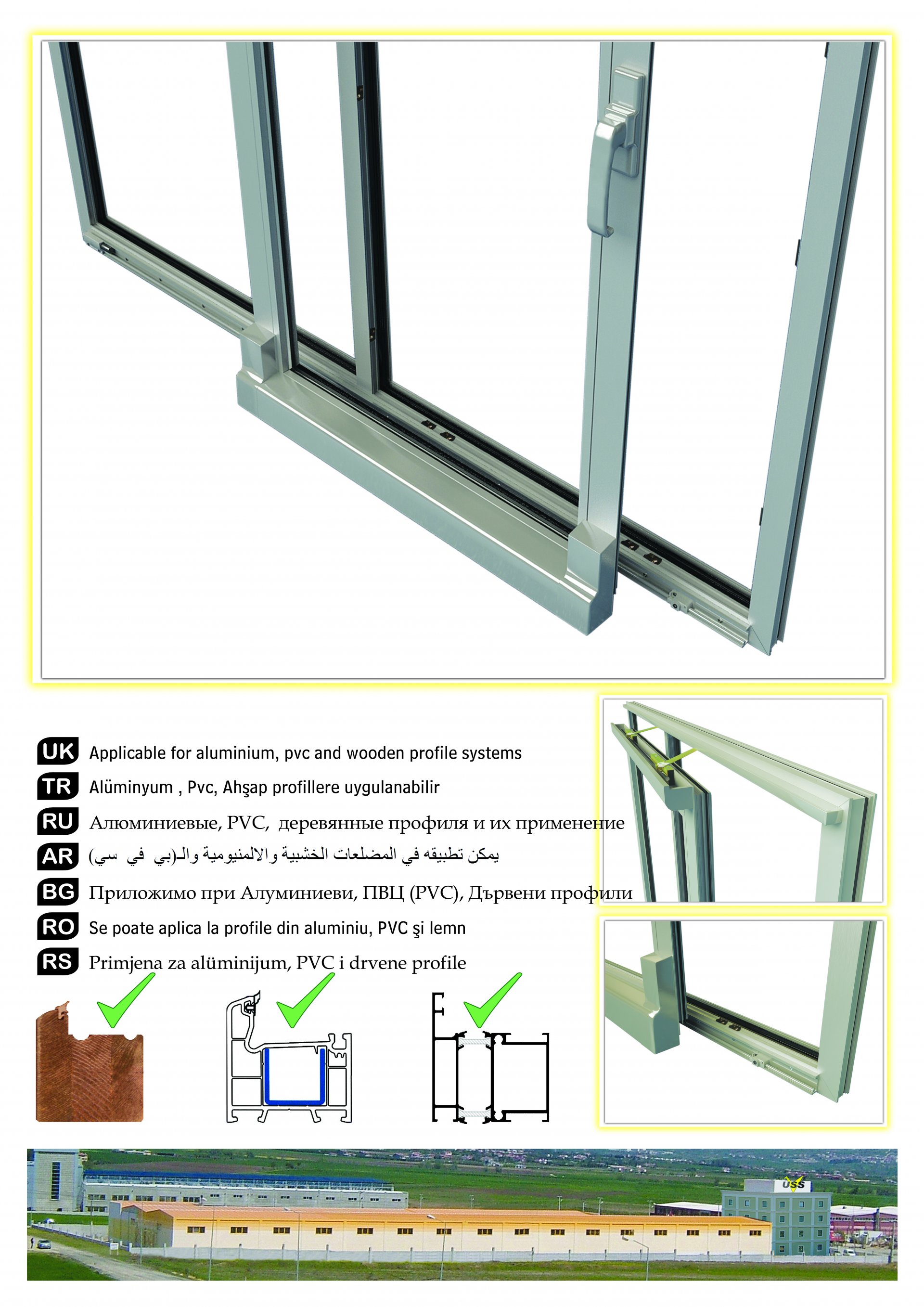 UK Applicable for aluminium, pvc and wooden profile systems

TR Alüminyum , Pvc, Ahşap profillere uygulanabilir

RU Алюминиевые, PVC, деревянные профиля и их применение

AR يمكن تطبيقه في المضلعات الخشبية والالمنيومية والـ(بي في سي)

BG Приложимо при Алуминиеви, ПВЦ (PVC), Дървени профили

RO Se poate aplica la profile din aluminiu, PVC şi lemn

RS Primjena za alüminijum, PVC i drvene profile

USS